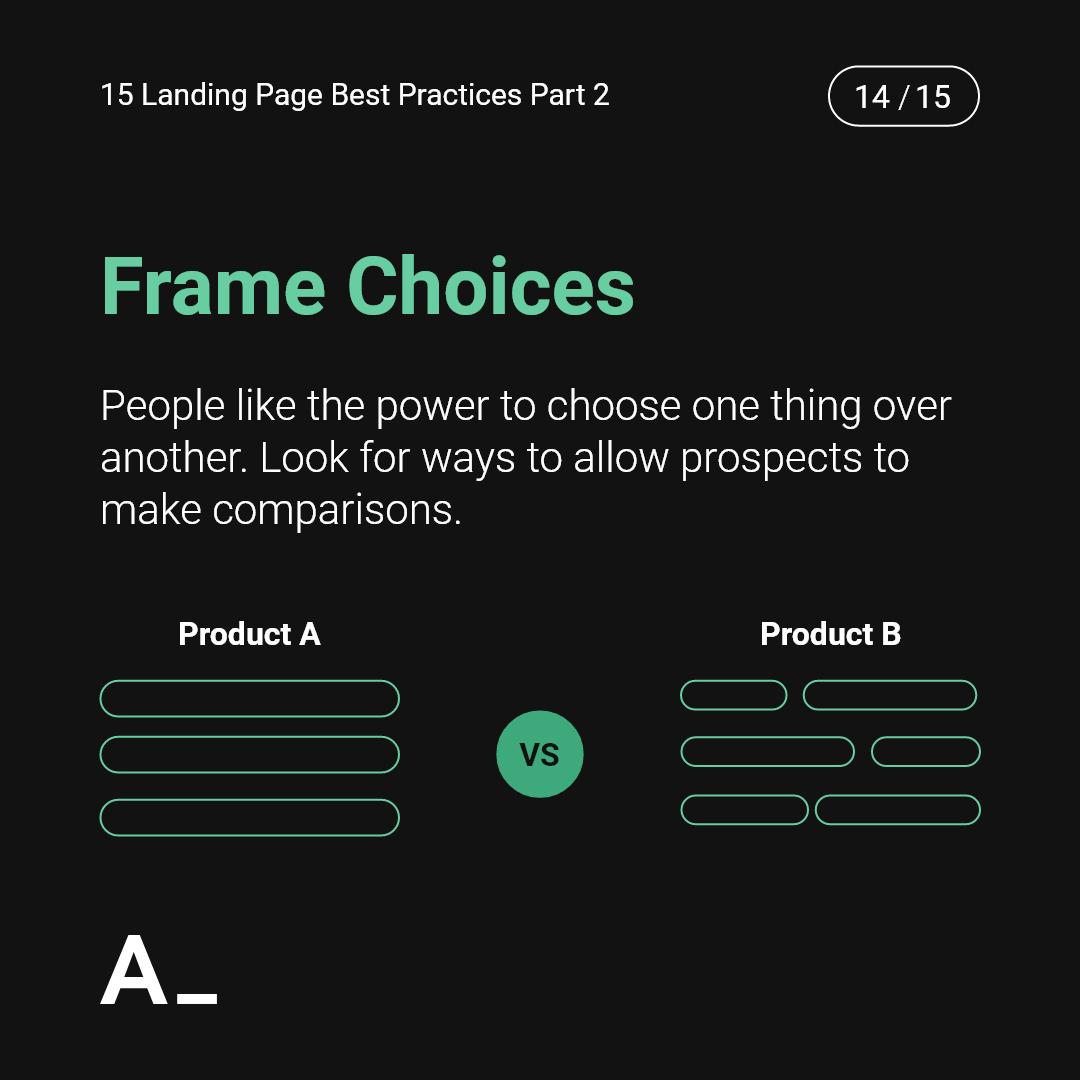 15 Landing Page Best Practices Part 2

14 / 15

Frame Choices

People like the power to choose one thing over another. Look for ways to allow prospects to make comparisons.

Product A

VS

Product B

A_